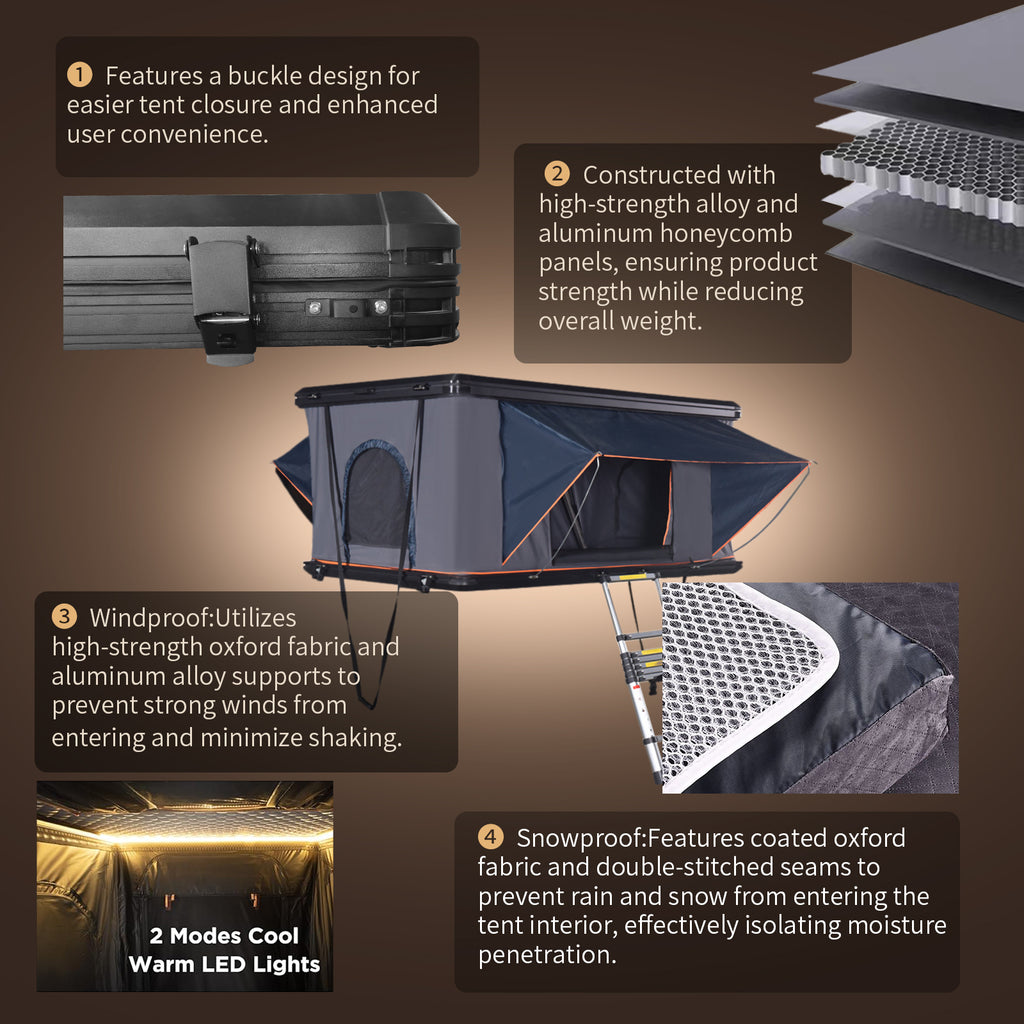 1 Features a buckle design for easier tent closure and enhanced user convenience.

2 Constructed with high-strength alloy and aluminum honeycomb panels, ensuring product strength while reducing overall weight.

3 Windproof:Utilizes high-strength oxford fabric and aluminum alloy supports to prevent strong winds from entering and minimize shaking.

2 Modes Cool Warm LED Lights

4 Snowproof:Features coated oxford fabric and double-stitched seams to prevent rain and snow from entering the tent interior, effectively isolating moisture penetration.