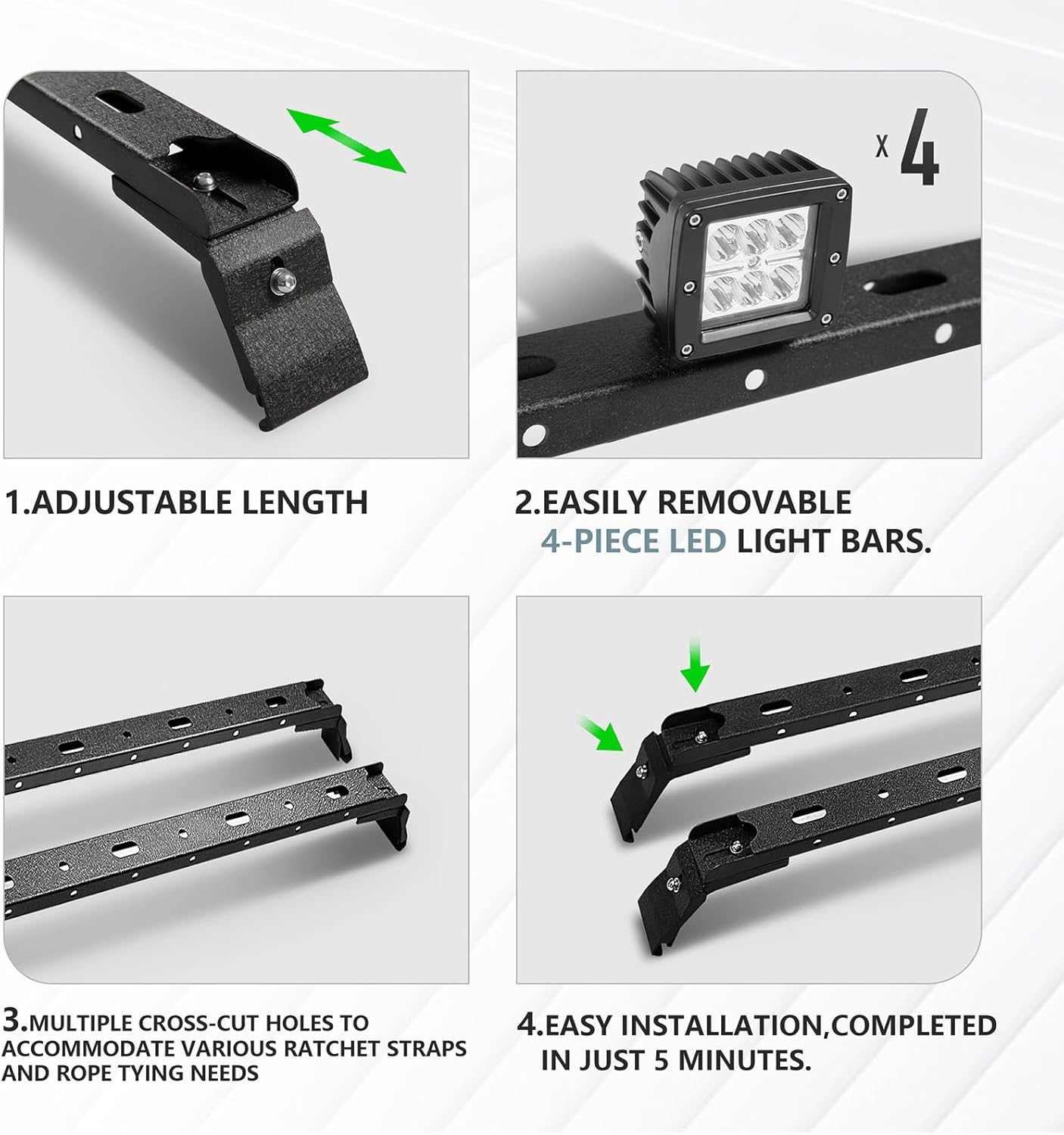 x 4

1.ADJUSTABLE LENGTH

2.EASILY REMOVABLE 4-PIECE LED LIGHT BARS.

3.MULTIPLE CROSS-CUT HOLES TO ACCOMMODATE VARIOUS RATCHET STRAPS AND ROPE TYING NEEDS

4.EASY INSTALLATION,COMPLETED IN JUST 5 MINUTES.