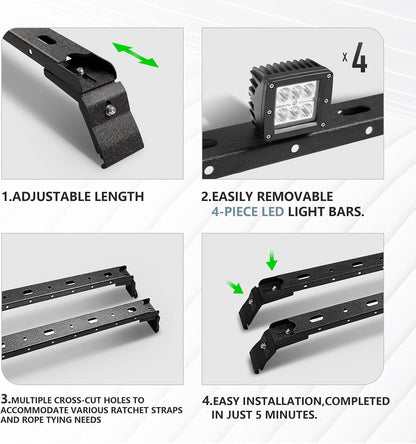 x 4

1.ADJUSTABLE LENGTH

2.EASILY REMOVABLE 4-PIECE LED LIGHT BARS.

3.MULTIPLE CROSS-CUT HOLES TO ACCOMMODATE VARIOUS RATCHET STRAPS AND ROPE TYING NEEDS

4.EASY INSTALLATION,COMPLETED IN JUST 5 MINUTES.